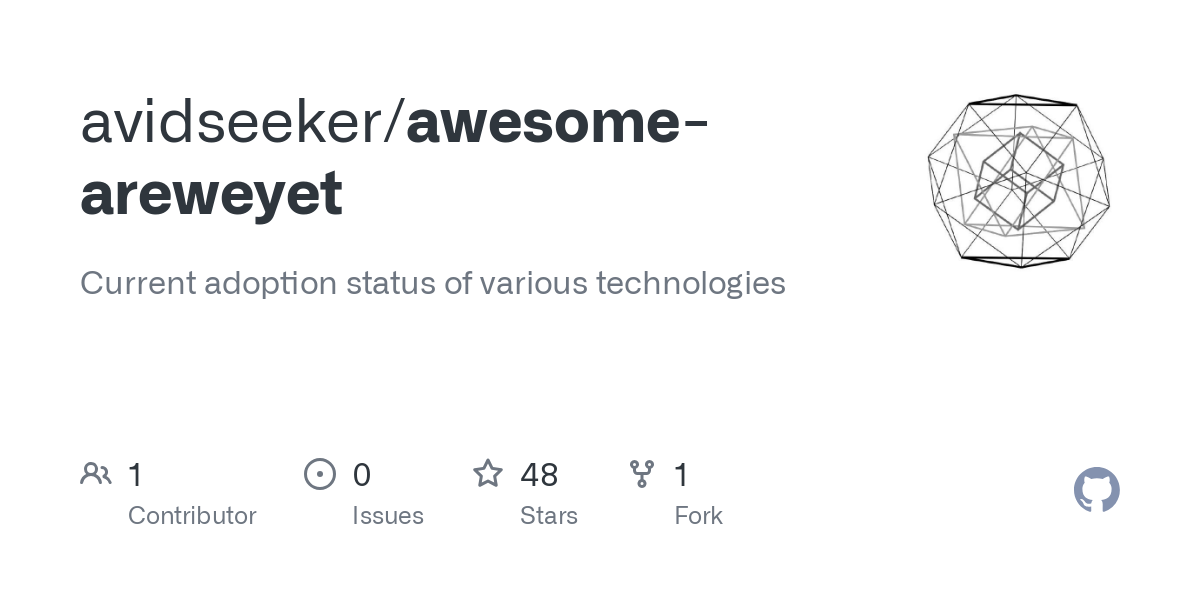 avidseeker/awesome-areweyet

Current adoption status of various technologies

1
Contributor

0
Issues

48
Stars

1
Fork