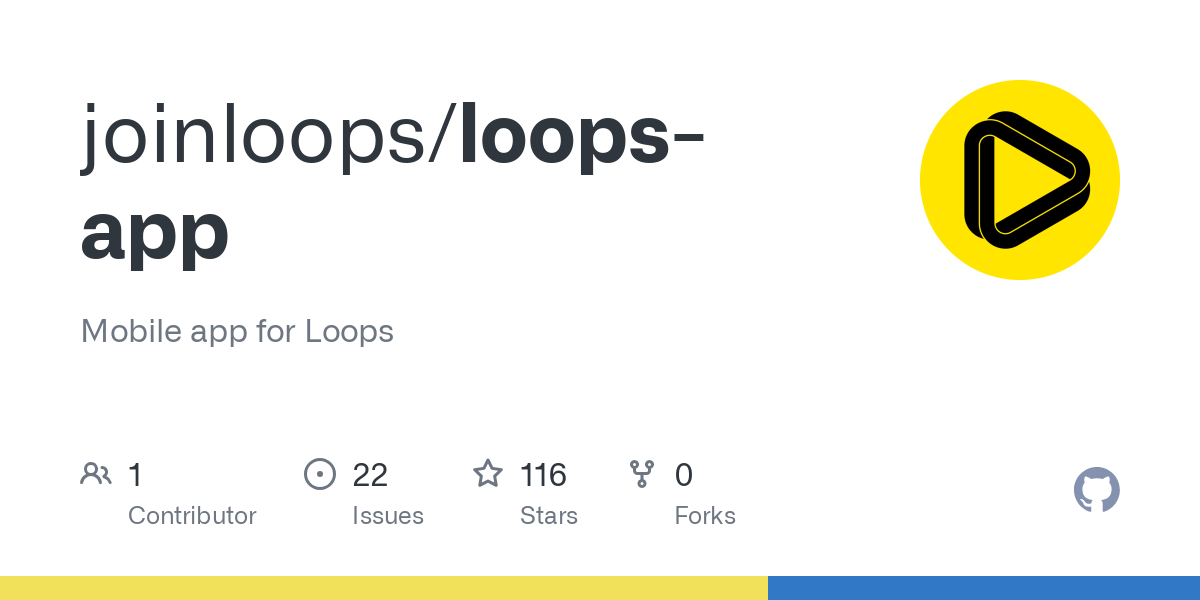 joinloops/loops-app

Mobile app for Loops

1
Contributor

22
Issues

116
Stars

0
Forks